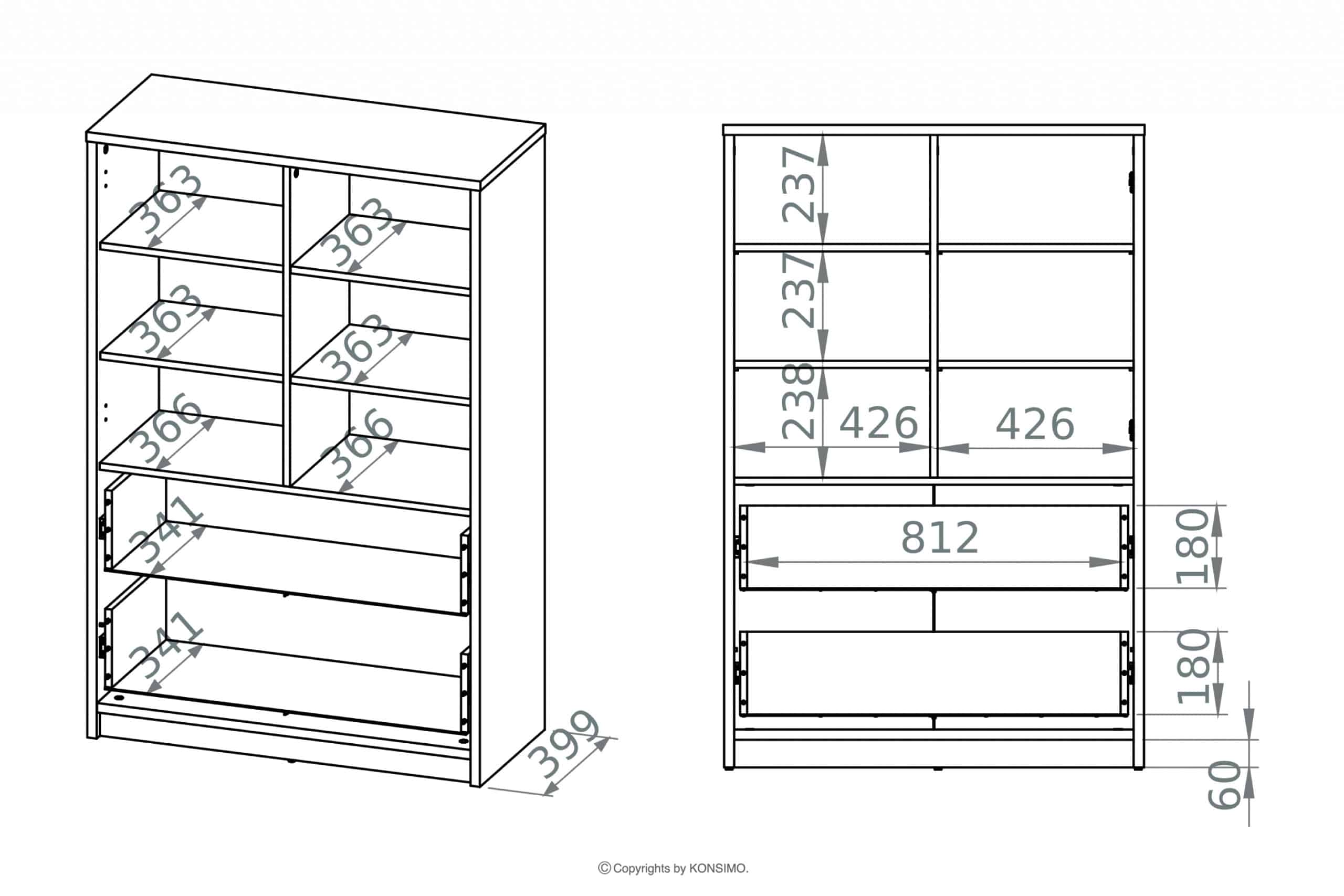 363
363
363
363
366
366
341
341
399

237
237
238
426
426
812
180
180
60

© Copyrights by KONSIMO.