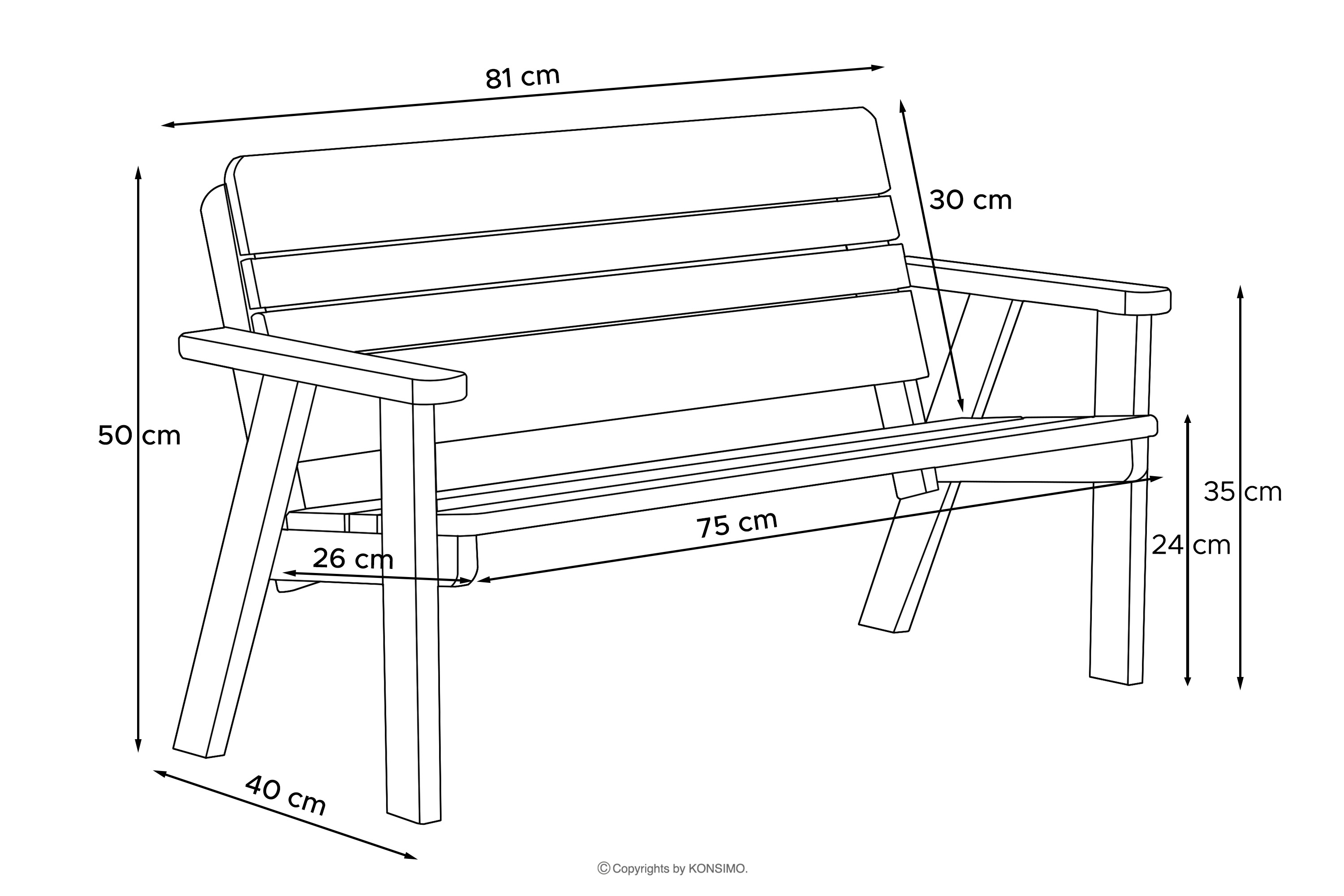 81 cm

30 cm

50 cm

35 cm

75 cm

24 cm

26 cm

40 cm

© Copyrights by KONSIMO.